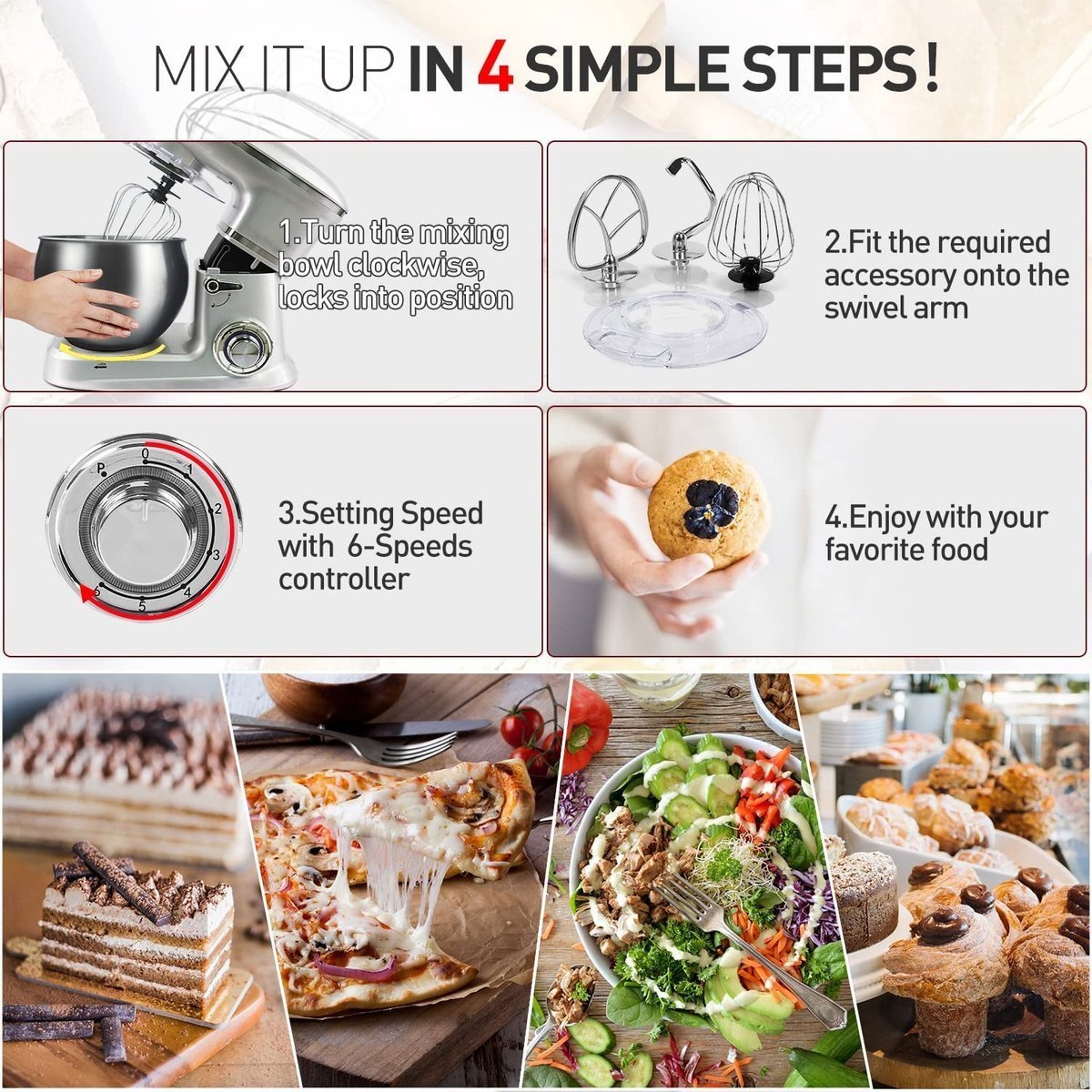 MIX IT UP IN 4 SIMPLE STEPS!

1.Turn the mixing bowl clockwise, locks into position

2.Fit the required accessory onto the swivel arm

P 0 1 2 3 4 5 6

3.Setting Speed with 6-Speeds controller

4.Enjoy with your favorite food