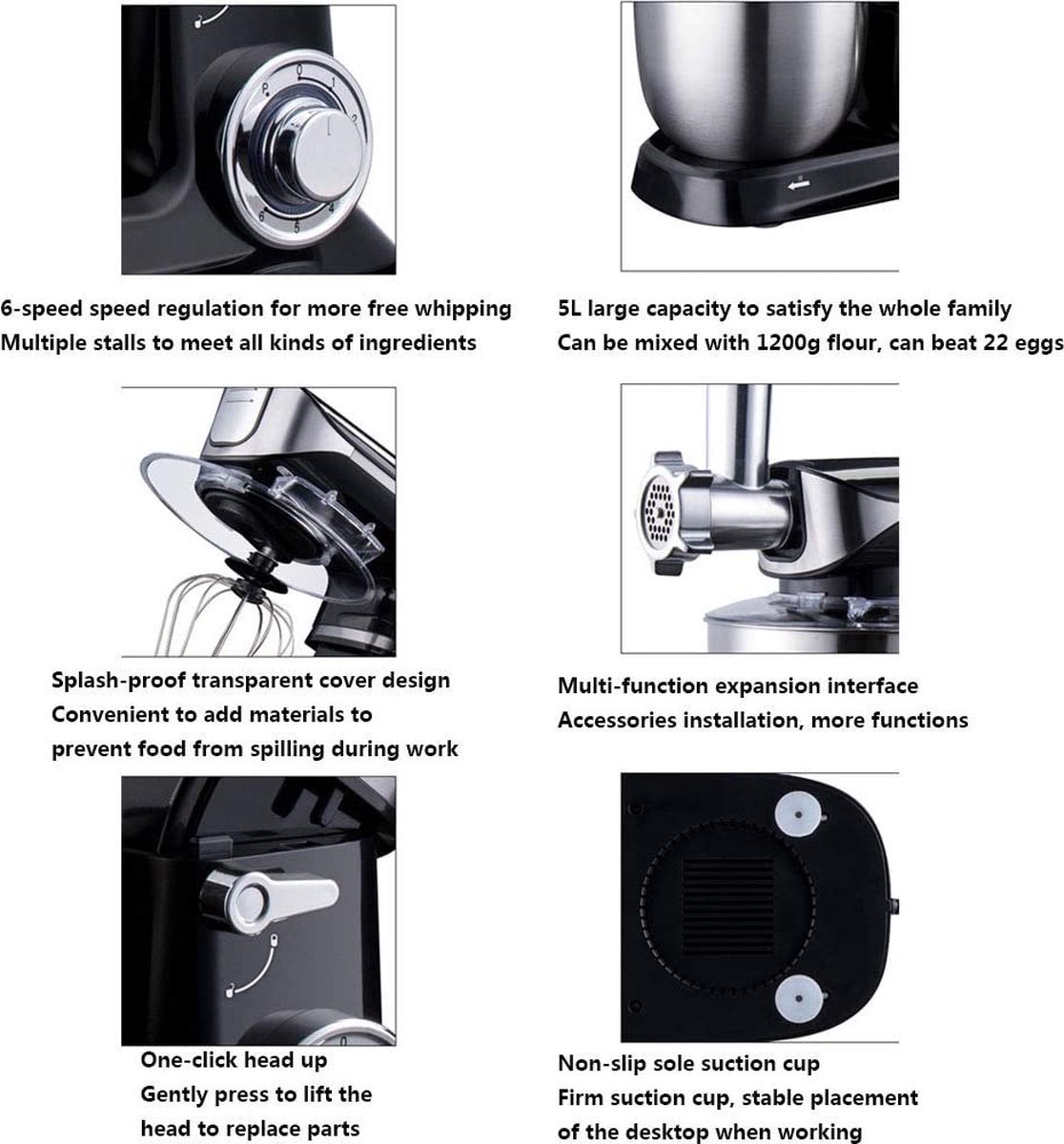 P 0 1 2 3 4 5 6

6-speed speed regulation for more free whipping
Multiple stalls to meet all kinds of ingredients

5L large capacity to satisfy the whole family
Can be mixed with 1200g flour, can beat 22 eggs

Splash-proof transparent cover design
Convenient to add materials to prevent food from spilling during work

Multi-function expansion interface
Accessories installation, more functions

One-click head up
Gently press to lift the head to replace parts

Non-slip sole suction cup
Firm suction cup, stable placement of the desktop when working